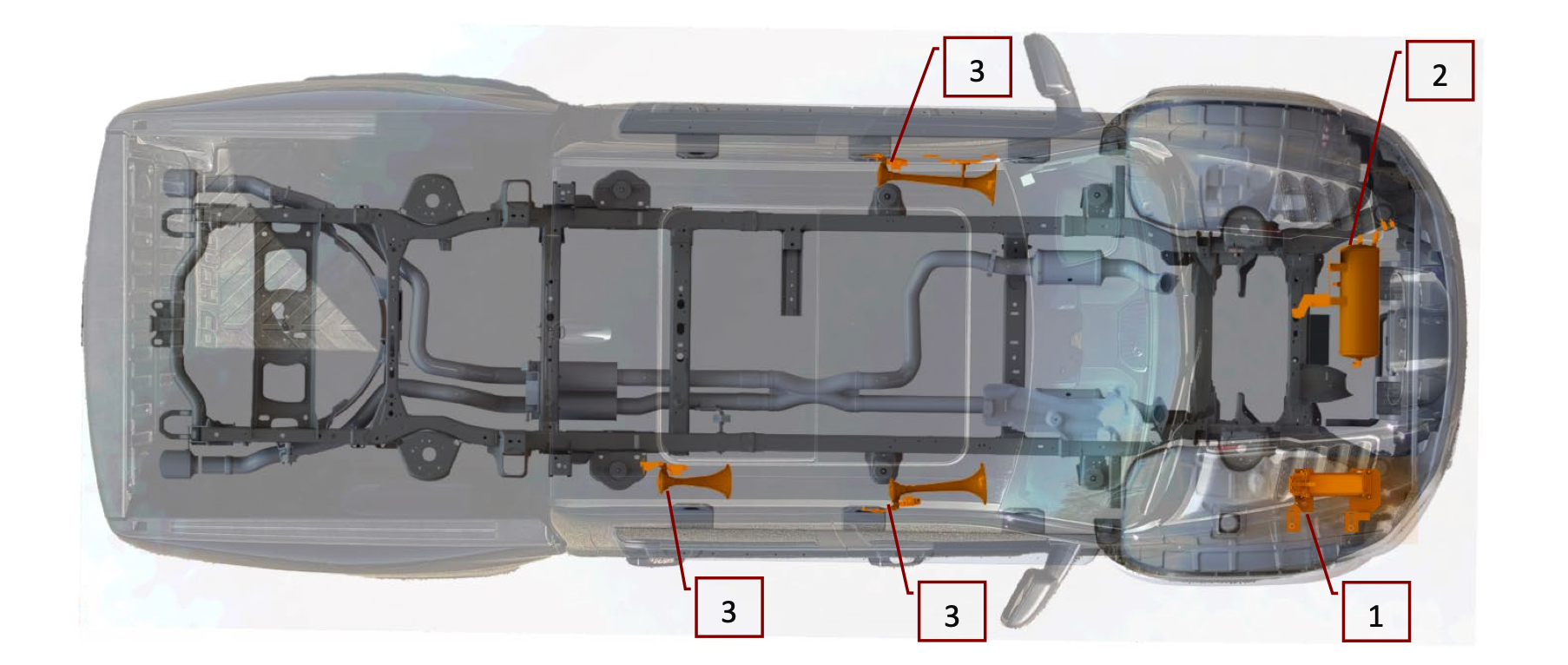 3
2
3
3
1